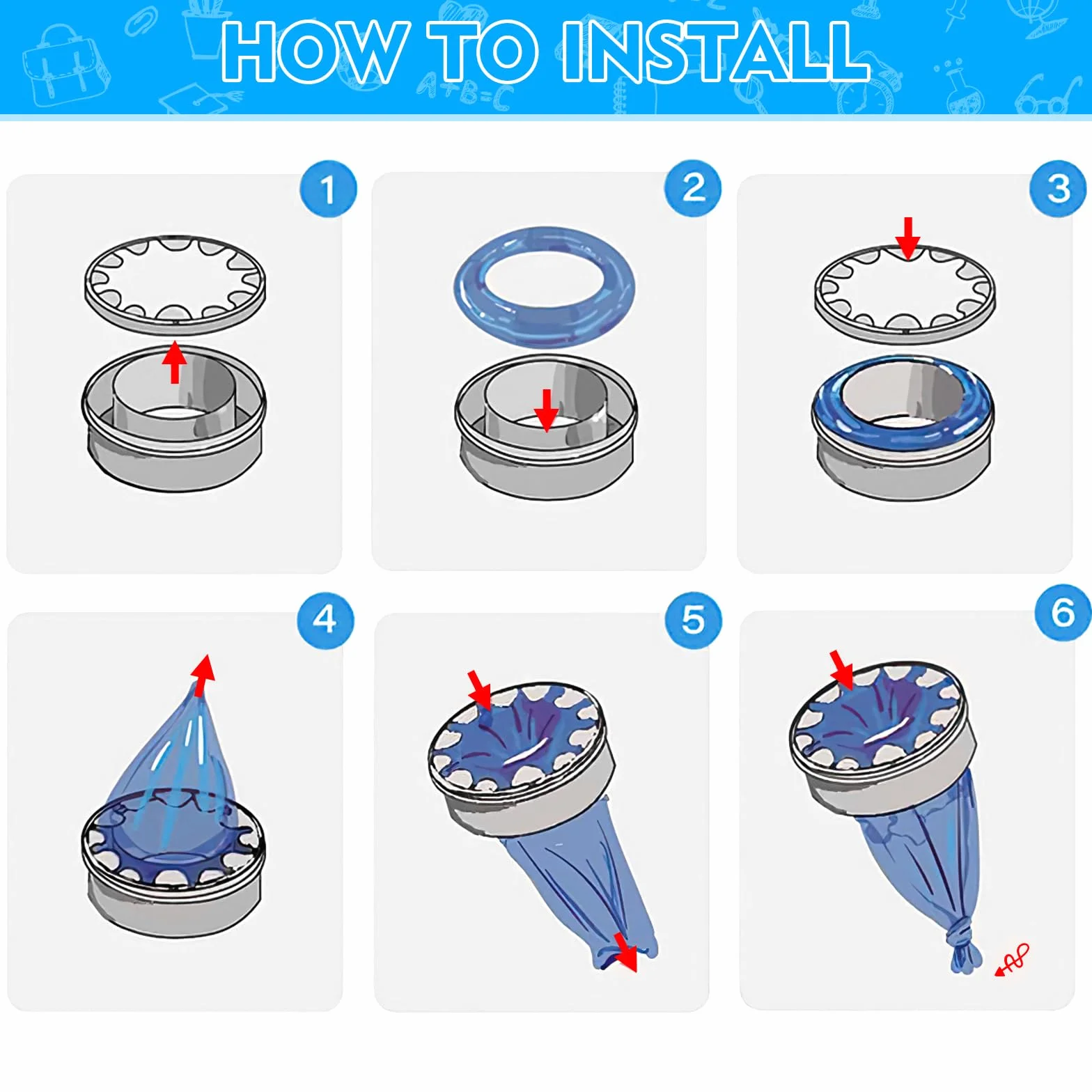 HOW TO INSTALL

1

2

3

4

5

6