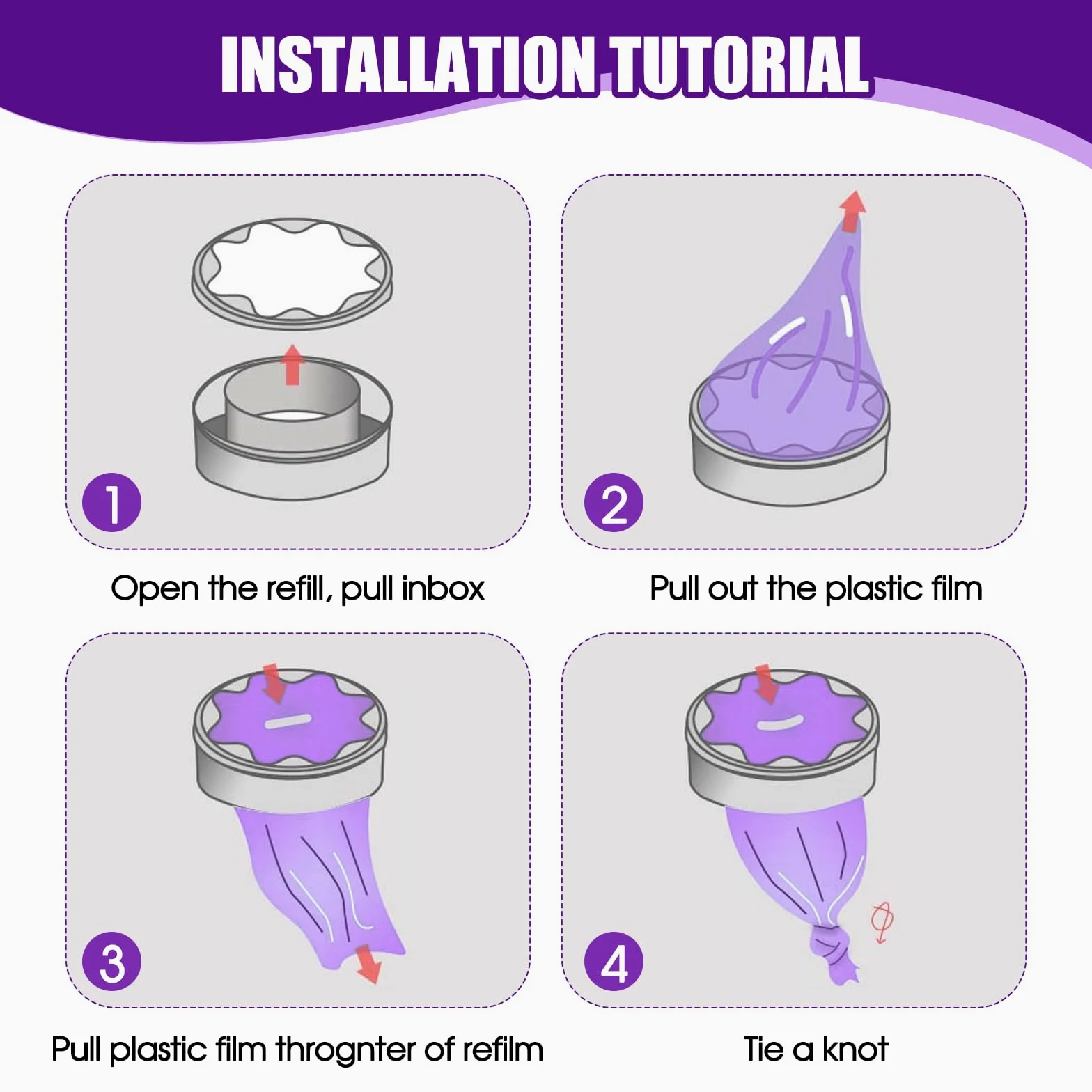 INSTALLATION TUTORIAL

1

Open the refill, pull inbox

2

Pull out the plastic film

3

Pull plastic film thrognter of refilm

4

Tie a knot