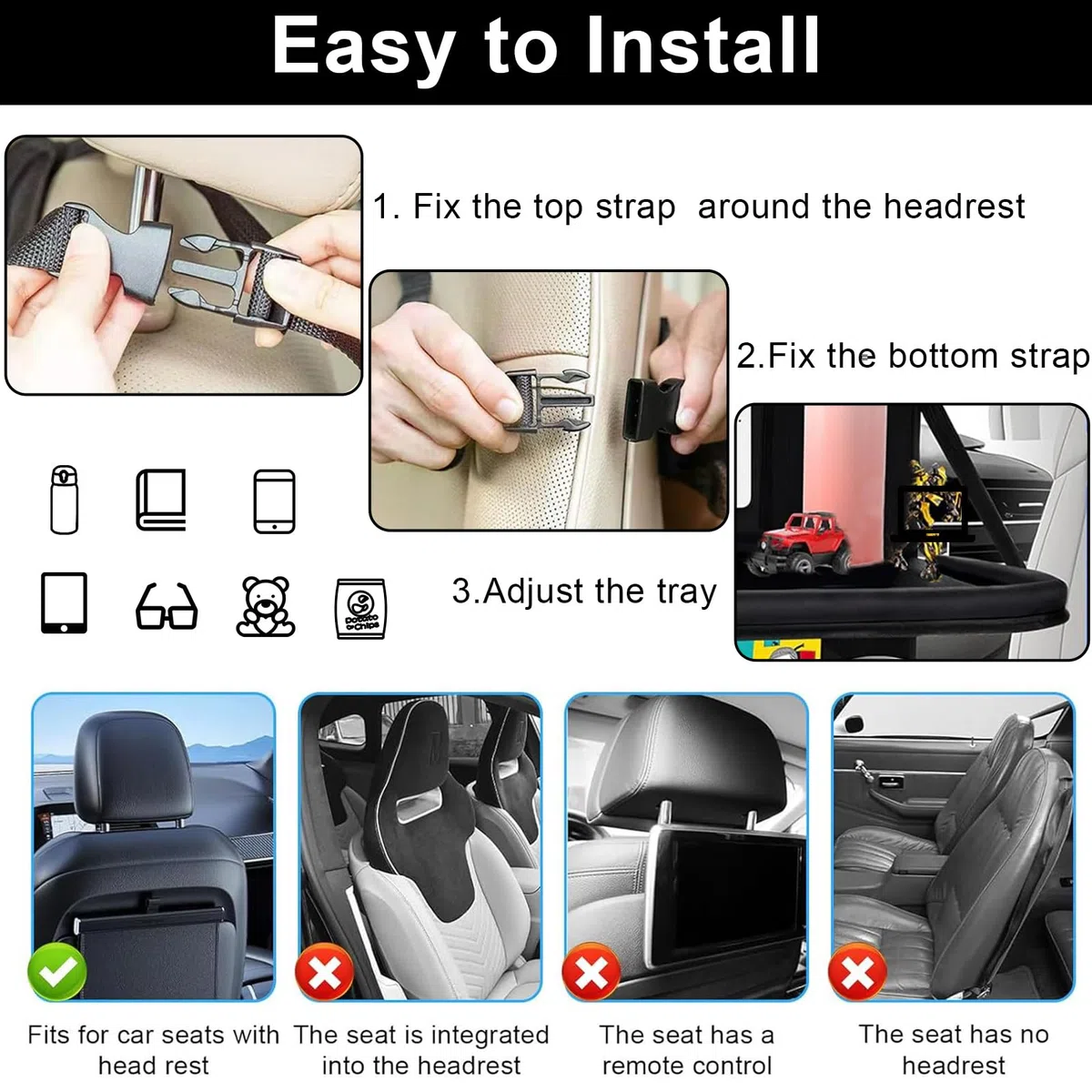 Easy to Install

1. Fix the top strap around the headrest

2.Fix the bottom strap

3.Adjust the tray

Potato Chips

Fits for car seats with head rest

The seat is integrated into the headrest

The seat has a remote control

The seat has no headrest