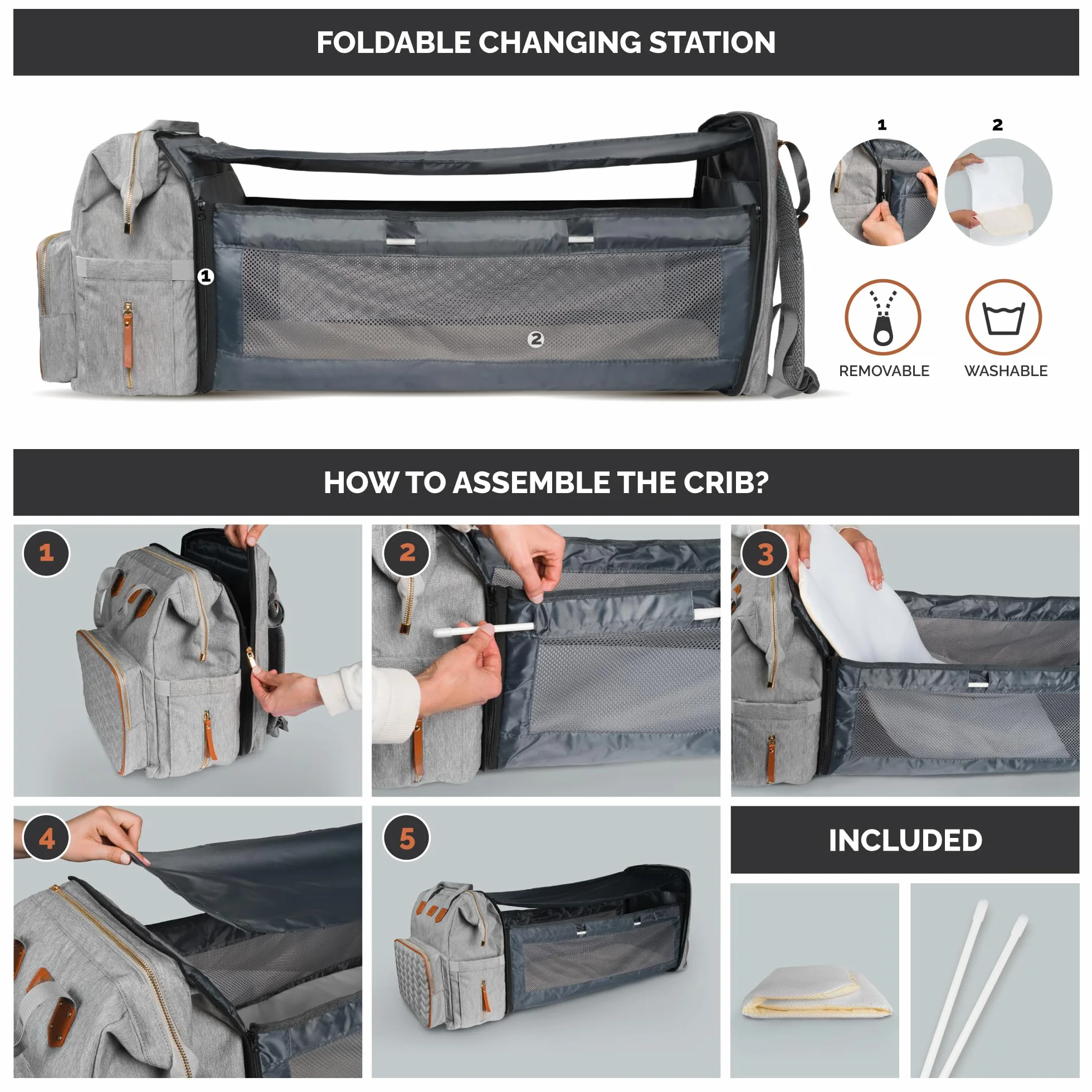 FOLDABLE CHANGING STATION

1

2

1

2

REMOVABLE

WASHABLE

HOW TO ASSEMBLE THE CRIB?

1

2

3

4

5

INCLUDED